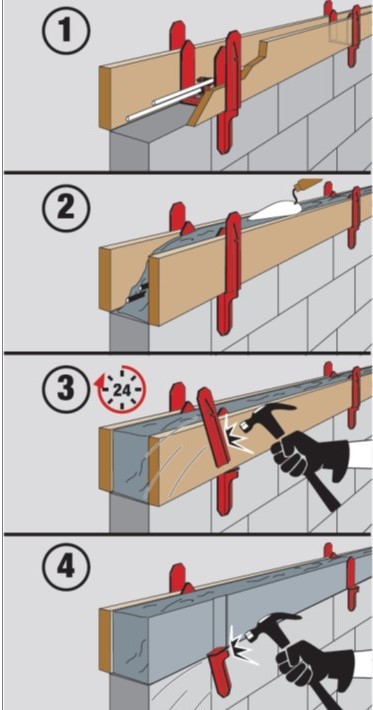 1

2

3

24

4