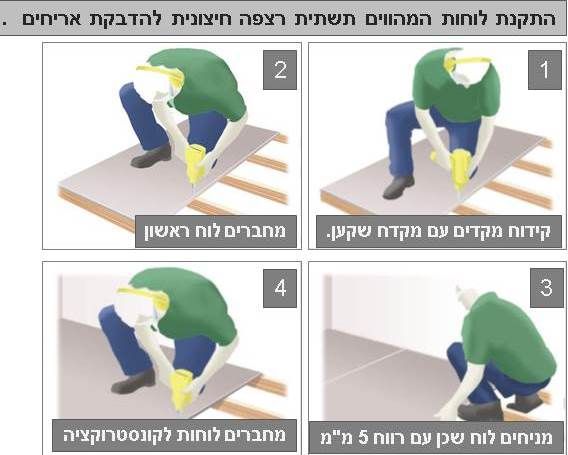 התקנת לוחות המהווים תשתית רצפה חיצונית להדבקת אריחים .

1

קידוח מקדים עם מקדח שקען.

2

מחברים לוח ראשון

3

מניחים לוח שכן עם רווח 5 מ"מ

4

מחברים לוחות לקונסטרוקציה