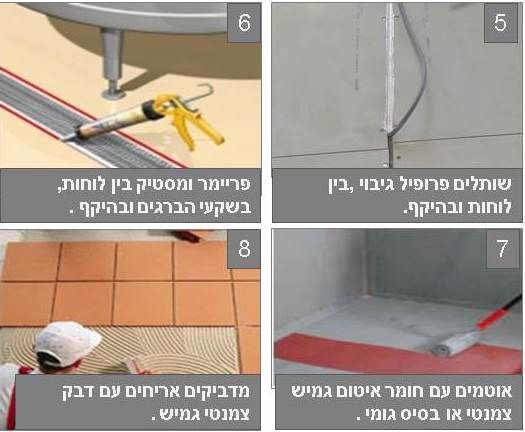 5

שותלים פרופיל גיבוי ,בין לוחות ובהיקף.

6

פריימר ומסטיק בין לוחות, בשקעי הברגים ובהיקף .

7

אוטמים עם חומר איטום גמיש צמנטי או בסיס גומי .

8

מדביקים אריחים עם דבק צמנטי גמיש .