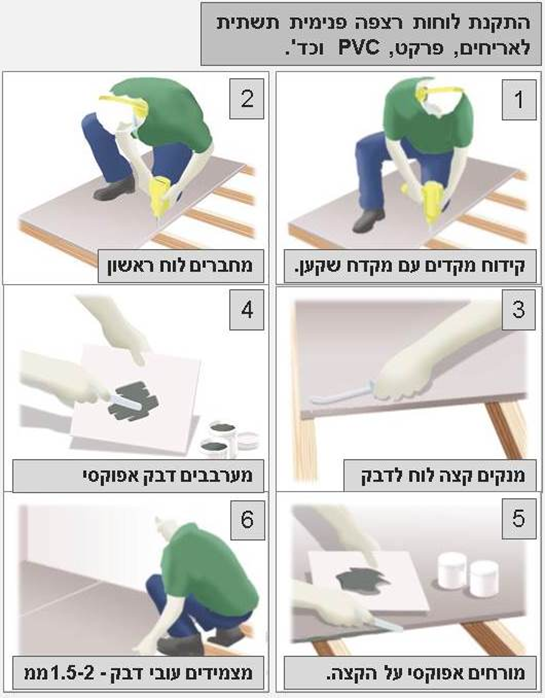 התקנת לוחות רצפה פנימית תשתית לאריחים, פרקט, PVC וכד'.

1
קידוח מקדים עם מקדח שקען.

2
מחברים לוח ראשון

3
מנקים קצה לוח לדבק

4
מערבבים דבק אפוקסי

5
מורחים אפוקסי על הקצה.

6
מצמידים עובי דבק - 1.5-2 ממ